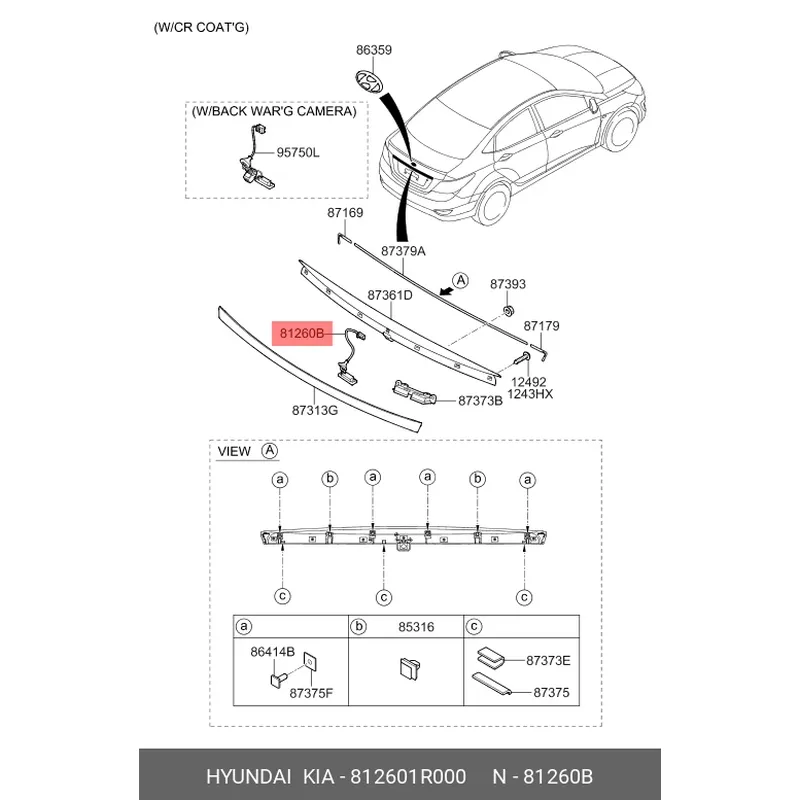 (W/CR COAT'G)

86359

(W/BACK WAR'G CAMERA)

95750L

87169

87379A

A

87393

87361D

87179

81260B

12492
1243HX

87373B

87313G

VIEW A

a b a a b a

c c c

| a | b 85316 | c |
|---|---|---|
| 86414B 87375F | | 87373E 87375 |

HYUNDAI KIA - 812601R000 N - 81260B