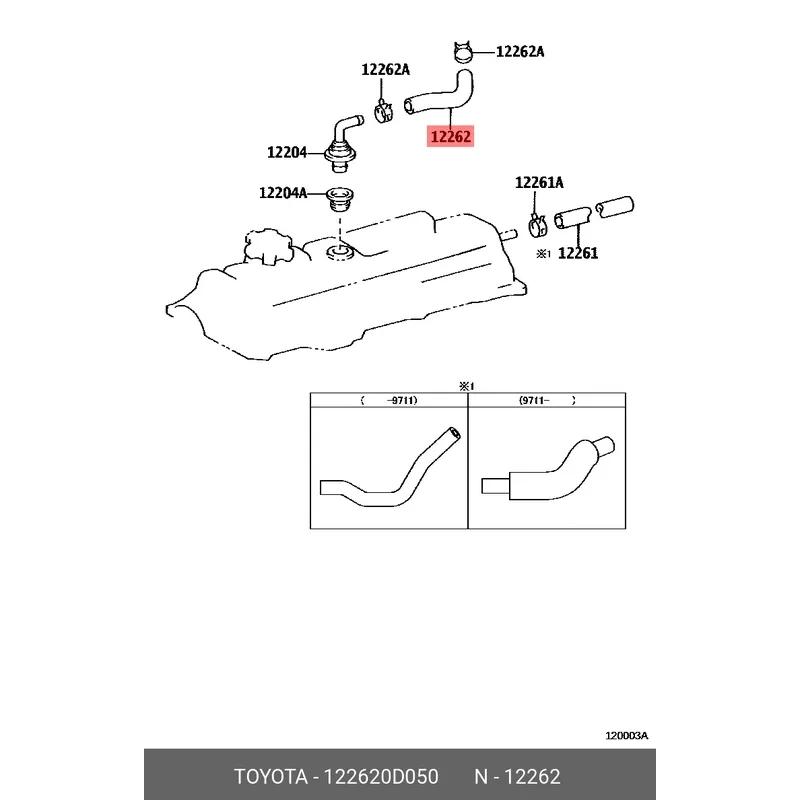 12262A

12262A

12262

12204

12204A

12261A

※1 12261

※1

| ( -9711) | (9711- ) |
|---|---|
| | |

120003A

TOYOTA - 122620D050 N - 12262